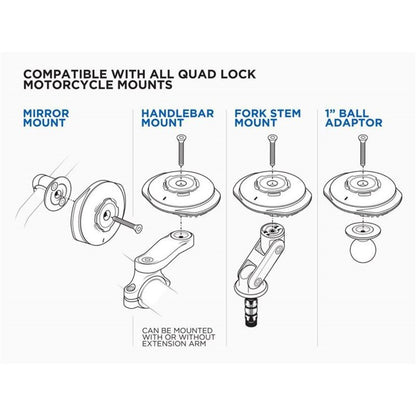 COMPATIBLE WITH ALL QUAD LOCK MOTORCYCLE MOUNTS

MIRROR MOUNT

HANDLEBAR MOUNT

CAN BE MOUNTED WITH OR WITHOUT EXTENSION ARM

FORK STEM MOUNT

1” BALL ADAPTOR