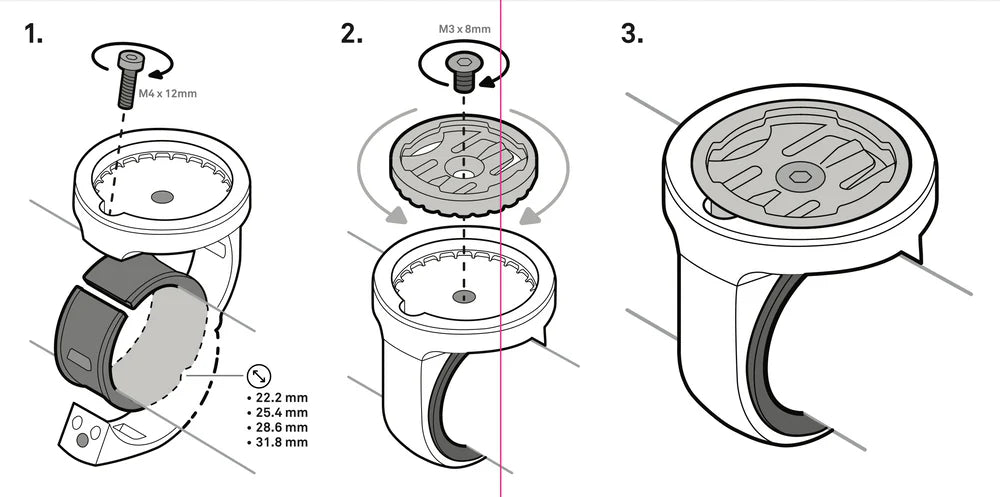 1.

M4 x 12mm

• 22.2 mm
• 25.4 mm
• 28.6 mm
• 31.8 mm

2.

M3 x 8mm

3.